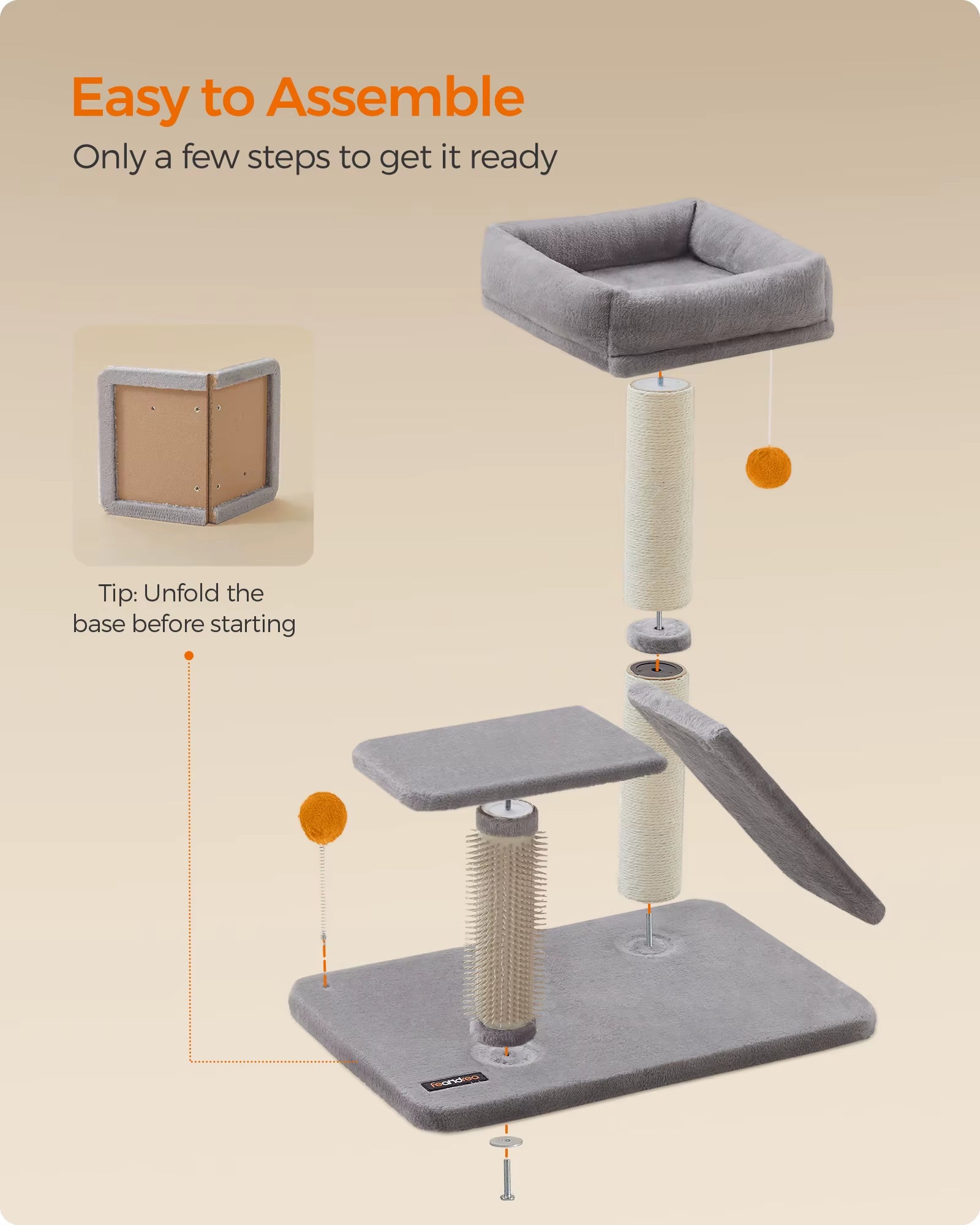 Easy to Assemble

Only a few steps to get it ready

Tip: Unfold the base before starting

feandrea