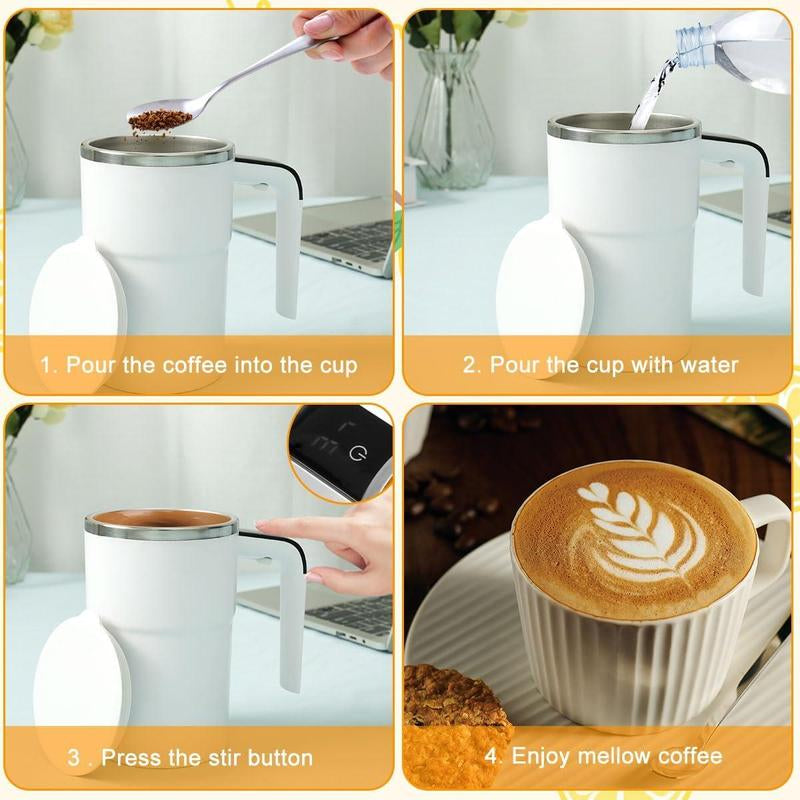 1. Pour the coffee into the cup

2. Pour the cup with water

3 . Press the stir button

4. Enjoy mellow coffee